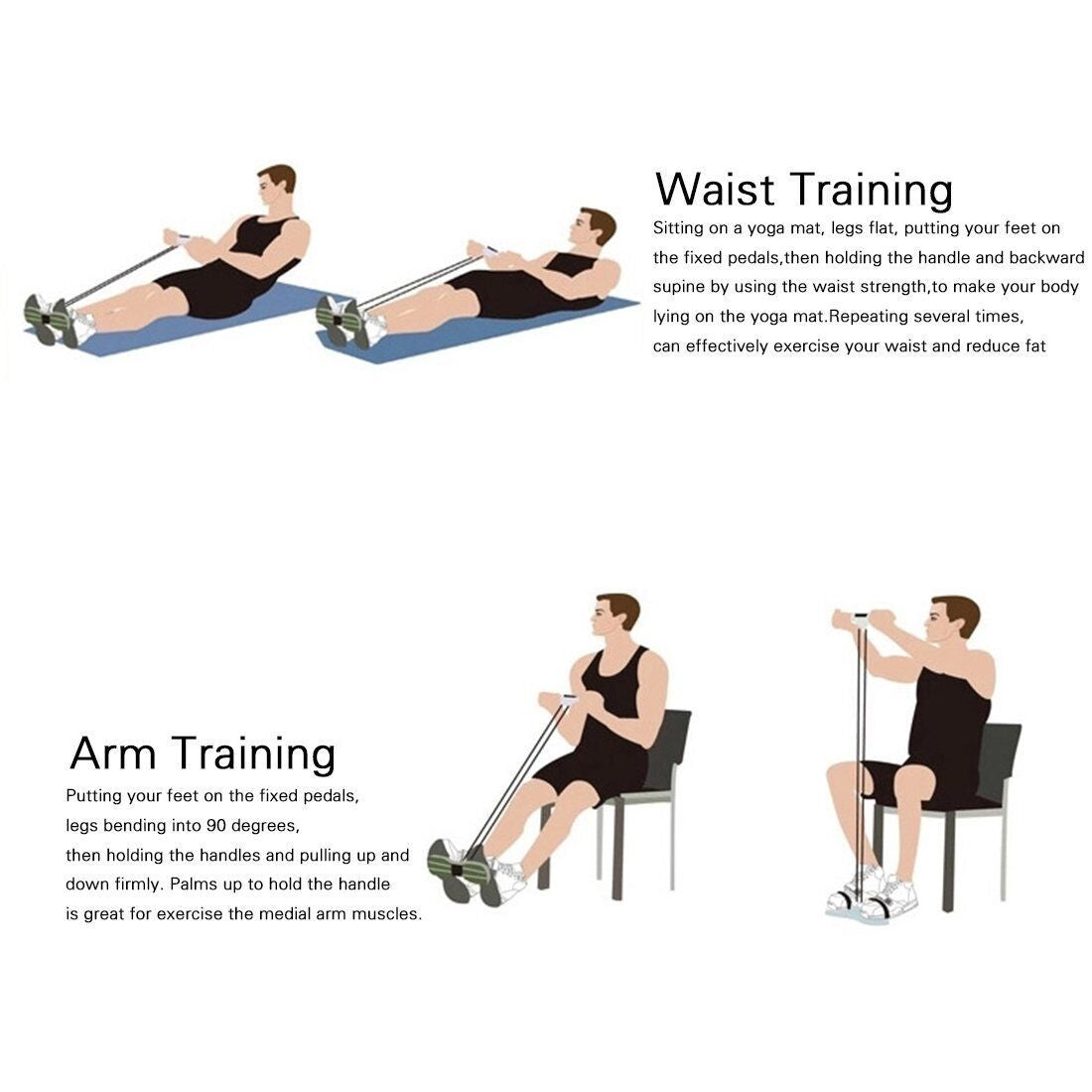 Waist Training

Sitting on a yoga mat, legs flat, putting your feet on the fixed pedals,then holding the handle and backward supine by using the waist strength,to make your body lying on the yoga mat.Repeating several times, can effectively exercise your waist and reduce fat

Arm Training

Putting your feet on the fixed pedals, legs bending into 90 degrees, then holding the handles and pulling up and down firmly. Palms up to hold the handle is great for exercise the medial arm muscles.